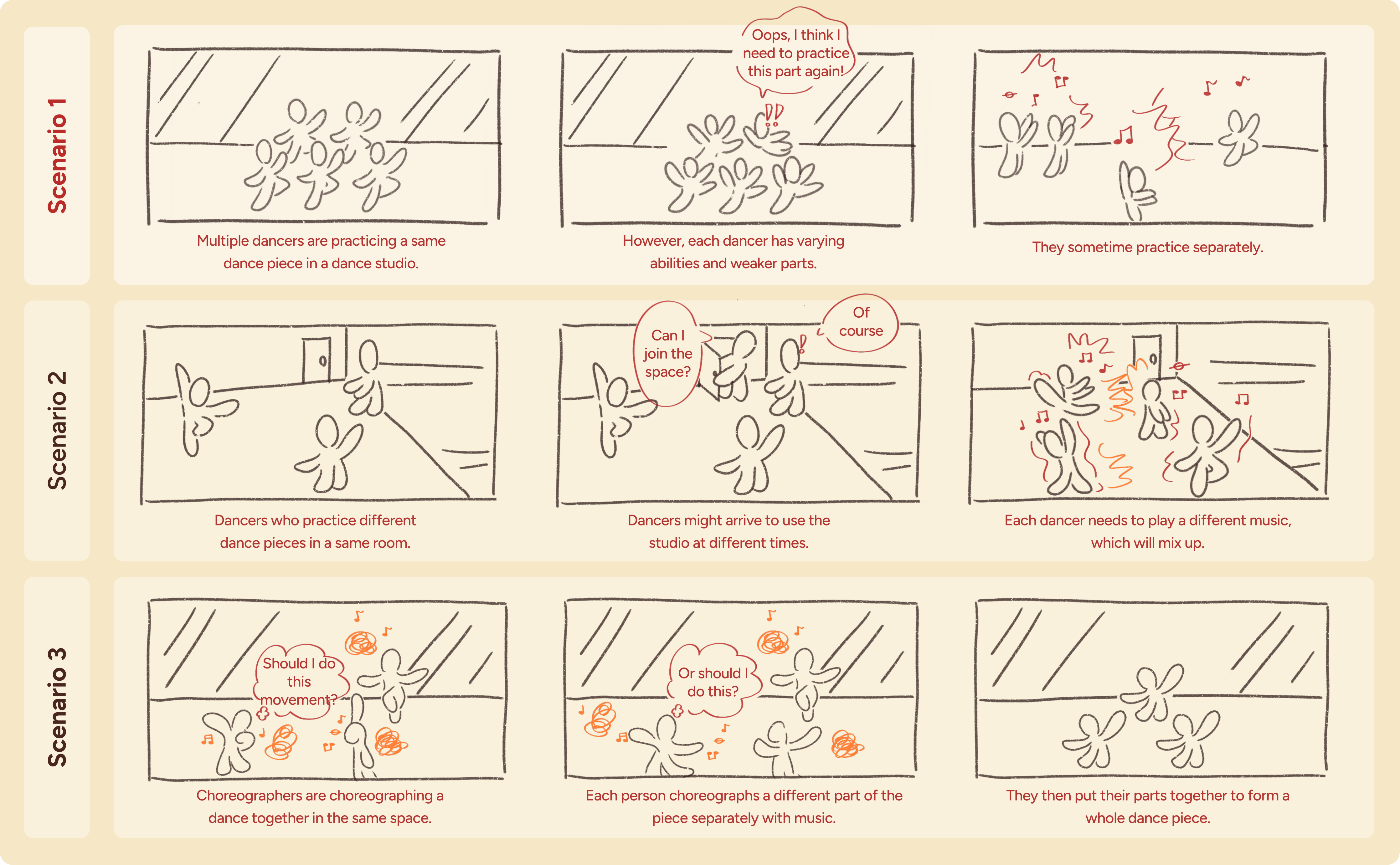 Scenario 1

Multiple dancers are practicing a same dance piece in a dance studio.

Oops, I think I need to practice this part again!

However, each dancer has varying abilities and weaker parts.

They sometime practice separately.

Scenario 2

Dancers who practice different dance pieces in a same room.

Can I join the space?

Of course

Dancers might arrive to use the studio at different times.

Each dancer needs to play a different music, which will mix up.

Scenario 3

Should I do this movement?

Choreographers are choreographing a dance together in the same space.

Or should I do this?

Each person choreographs a different part of the piece separately with music.

They then put their parts together to form a whole dance piece.